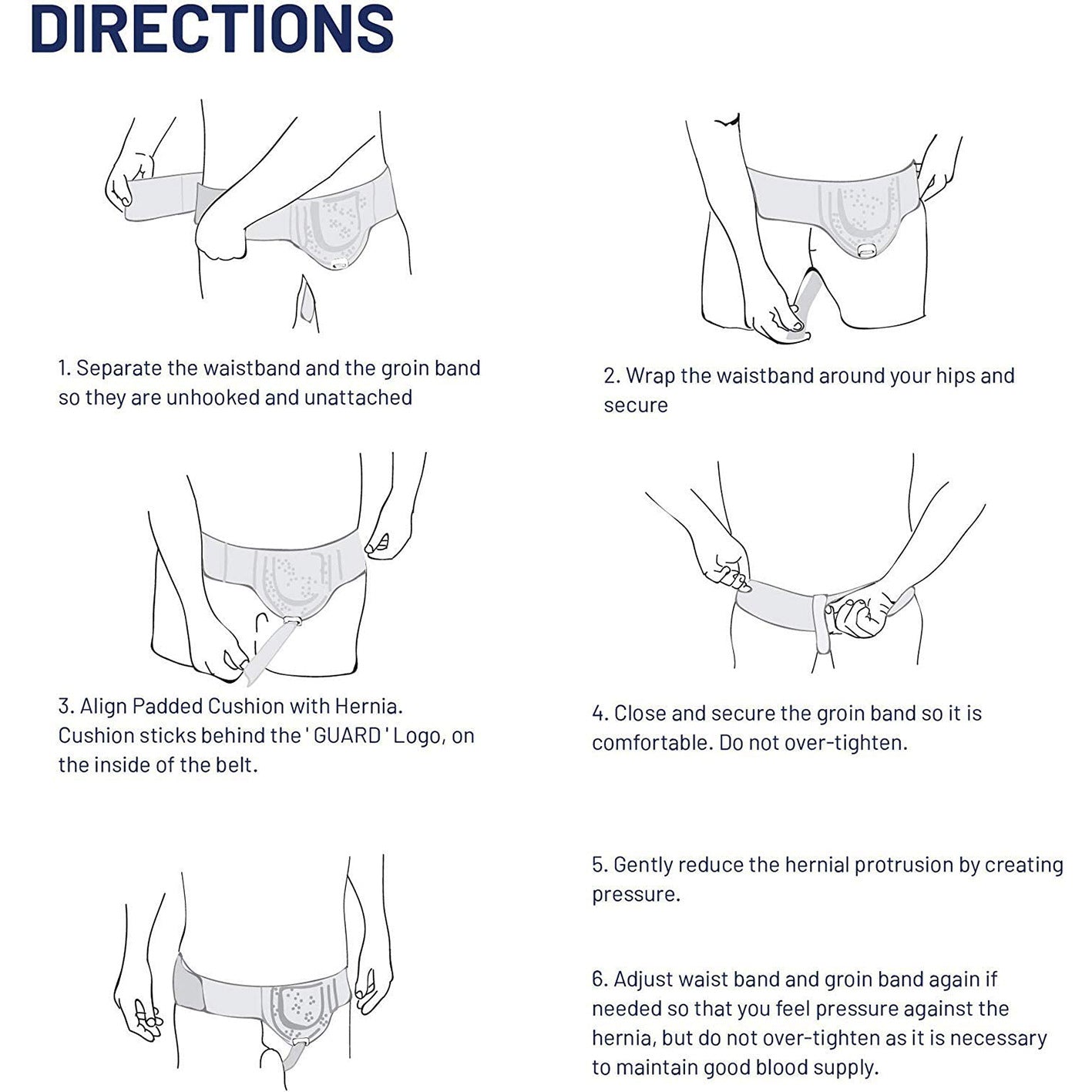 DIRECTIONS

1. Separate the waistband and the groin band so they are unhooked and unattached

2. Wrap the waistband around your hips and secure

3. Align Padded Cushion with Hernia. Cushion sticks behind the ' GUARD ' Logo, on the inside of the belt.

4. Close and secure the groin band so it is comfortable. Do not over-tighten.

5. Gently reduce the hernial protrusion by creating pressure.

6. Adjust waist band and groin band again if needed so that you feel pressure against the hernia, but do not over-tighten as it is necessary to maintain good blood supply.