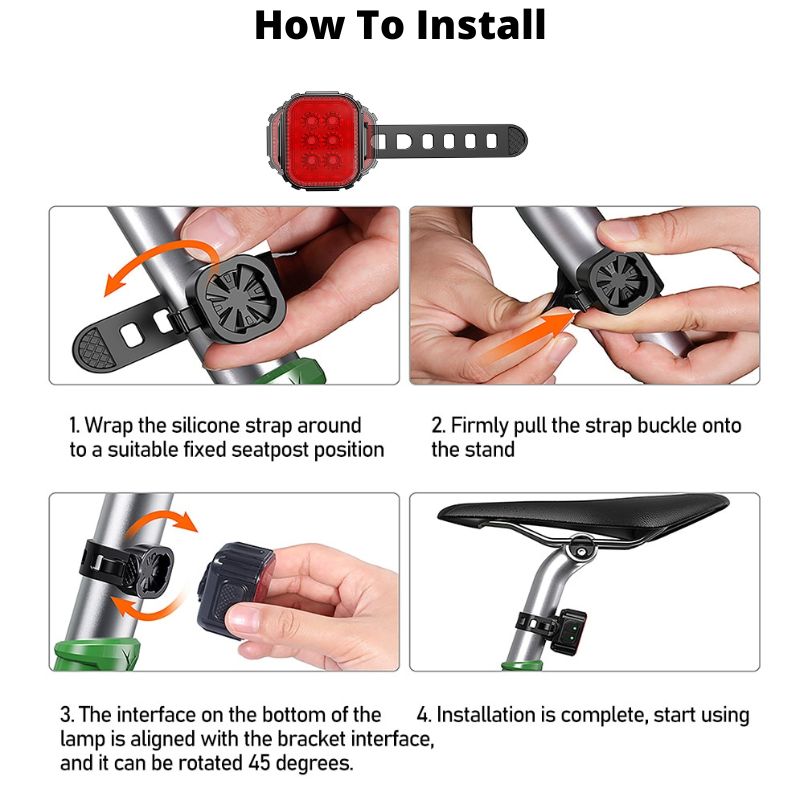 How To Install

1. Wrap the silicone strap around to a suitable fixed seatpost position

2. Firmly pull the strap buckle onto the stand

3. The interface on the bottom of the lamp is aligned with the bracket interface, and it can be rotated 45 degrees.

4. Installation is complete, start using