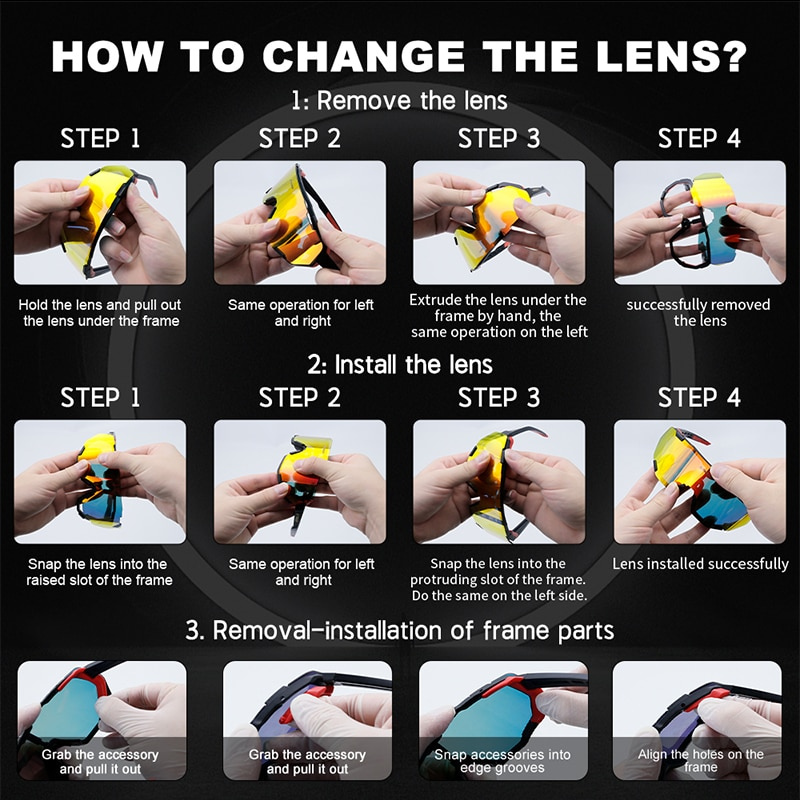 HOW TO CHANGE THE LENS?

1: Remove the lens

STEP 1

Hold the lens and pull out the lens under the frame

STEP 2

Same operation for left and right

STEP 3

Extrude the lens under the frame by hand, the same operation on the left

STEP 4

successfully removed the lens

2: Install the lens

STEP 1

Snap the lens into the raised slot of the frame

STEP 2

Same operation for left and right

STEP 3

Snap the lens into the protruding slot of the frame. Do the same on the left side.

STEP 4

Lens installed successfully

3. Removal-installation of frame parts

Grab the accessory and pull it out

Grab the accessory and pull it out

Snap accessories into edge grooves

Align the holes on the frame