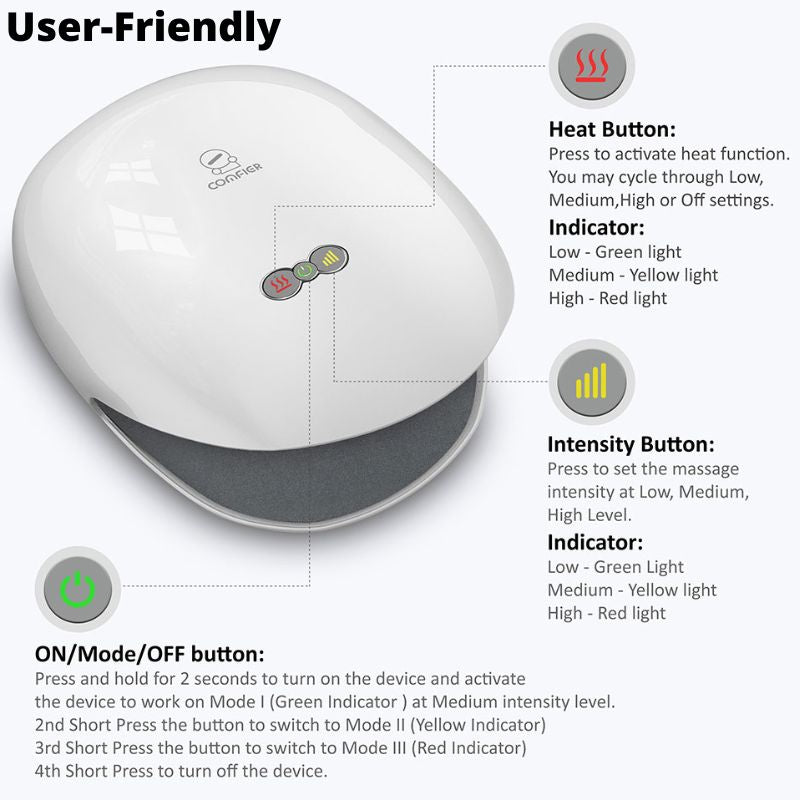 User-Friendly

COMFIER

Heat Button:
Press to activate heat function. You may cycle through Low, Medium,High or Off settings.

Indicator:
Low - Green light
Medium - Yellow light
High - Red light

Intensity Button:
Press to set the massage intensity at Low, Medium, High Level.

Indicator:
Low - Green Light
Medium - Yellow light
High - Red light

ON/Mode/OFF button:
Press and hold for 2 seconds to turn on the device and activate the device to work on Mode I (Green Indicator ) at Medium intensity level.
2nd Short Press the button to switch to Mode II (Yellow Indicator)
3rd Short Press the button to switch to Mode III (Red Indicator)
4th Short Press to turn off the device.