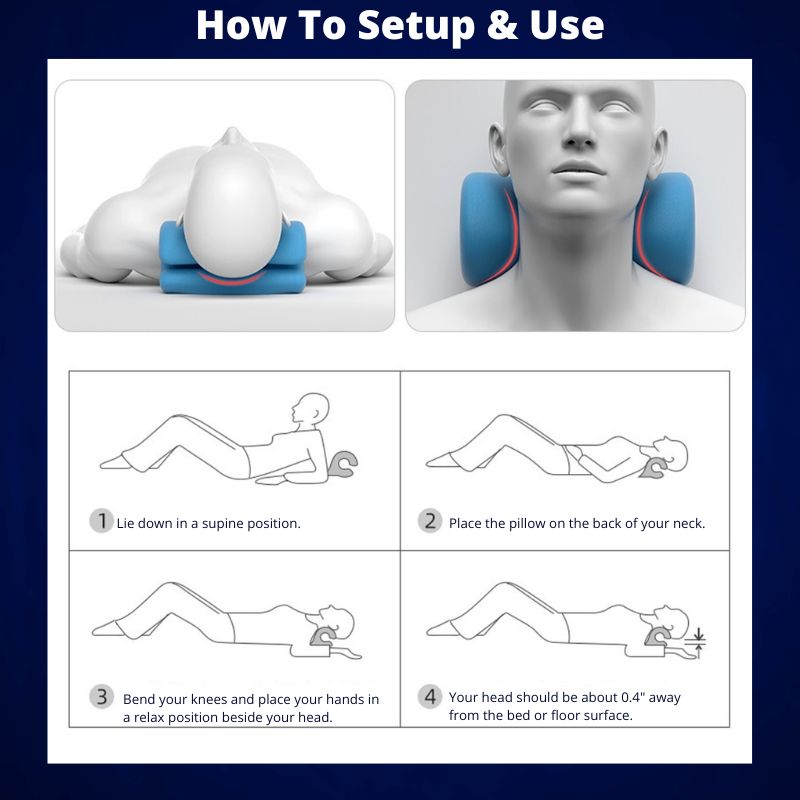 How To Setup & Use

1 Lie down in a supine position.

2 Place the pillow on the back of your neck.

3 Bend your knees and place your hands in a relax position beside your head.

4 Your head should be about 0.4" away from the bed or floor surface.