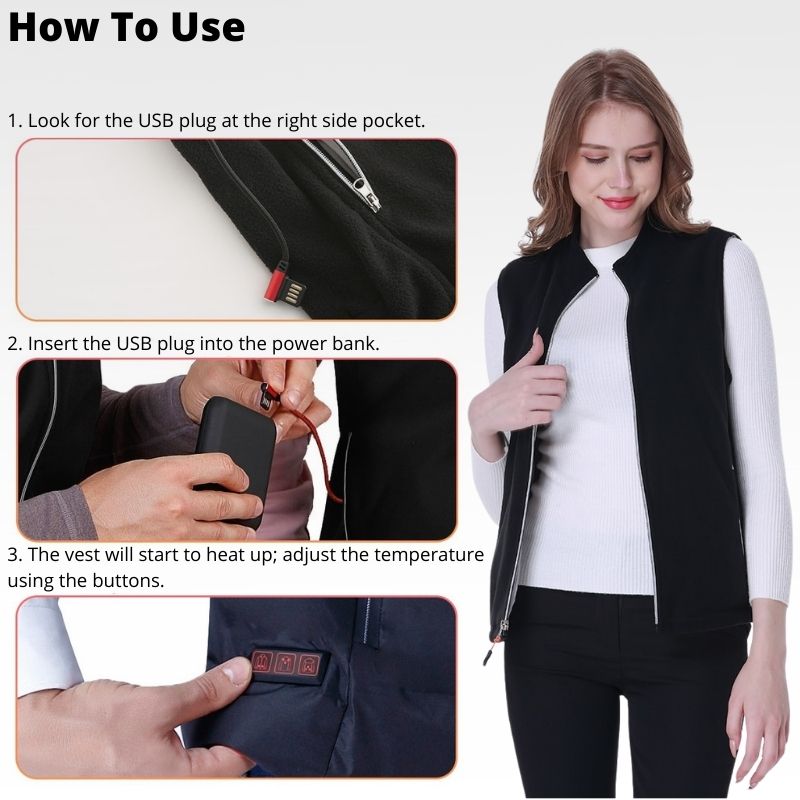 How To Use

1. Look for the USB plug at the right side pocket.

2. Insert the USB plug into the power bank.

3. The vest will start to heat up; adjust the temperature using the buttons.