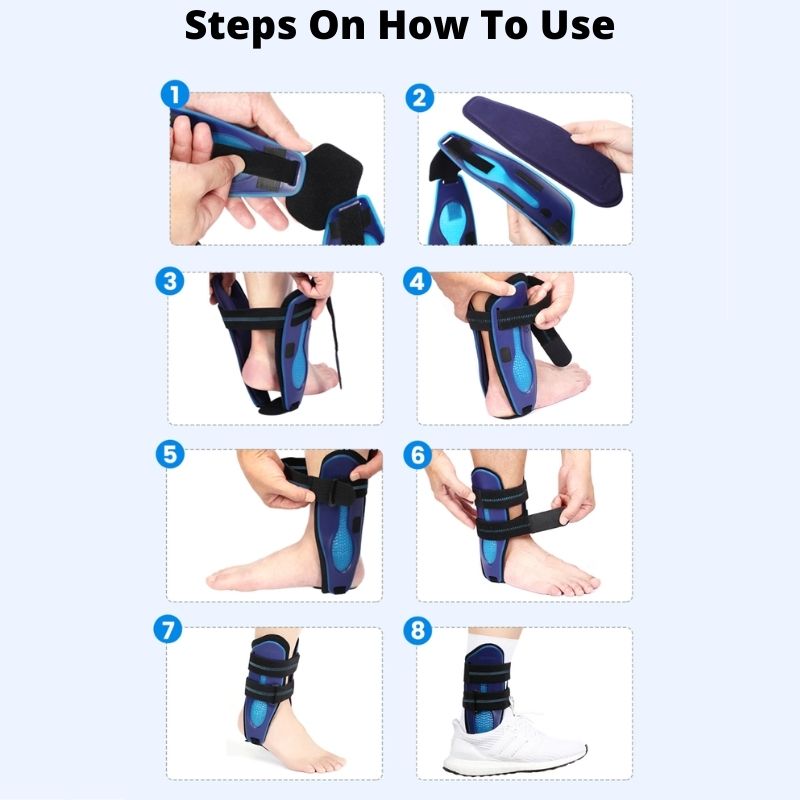 Steps On How To Use

1

2

3

4

5

6

7

8