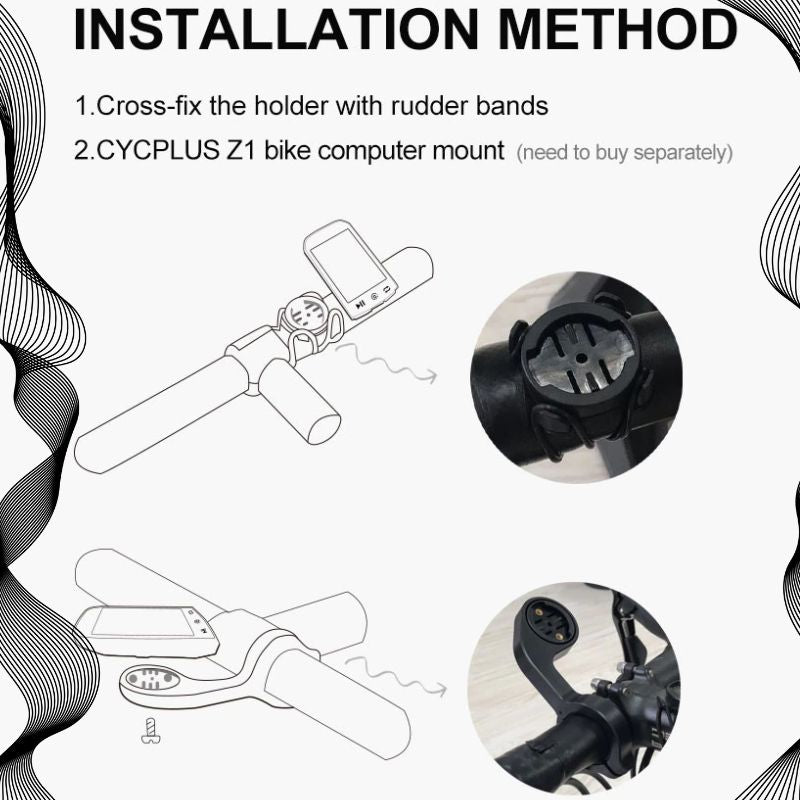 INSTALLATION METHOD

1.Cross-fix the holder with rudder bands

2.CYCPLUS Z1 bike computer mount (need to buy separately)