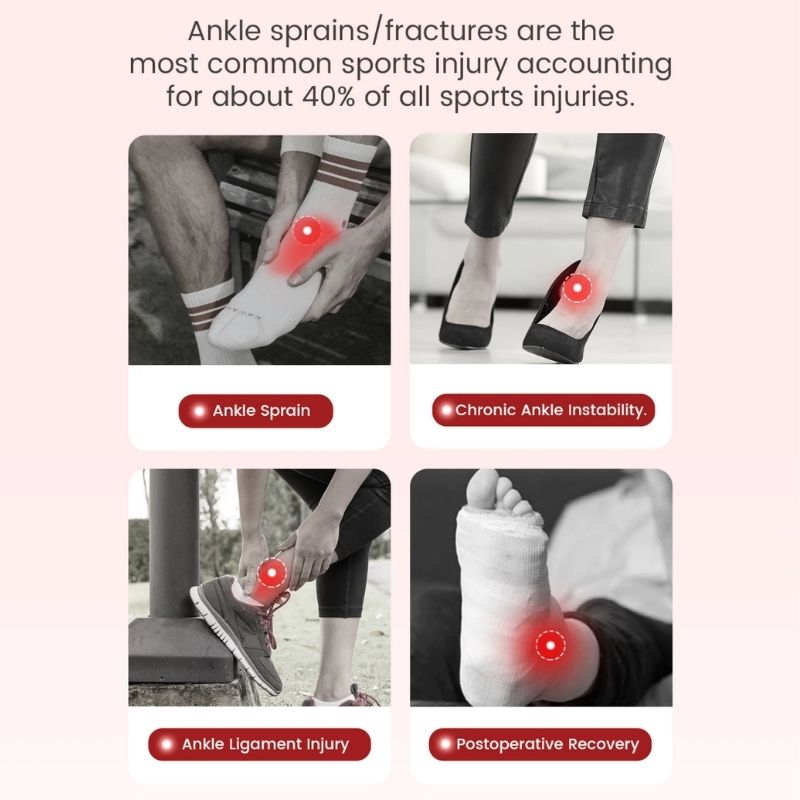 Ankle sprains/fractures are the most common sports injury accounting for about 40% of all sports injuries.

Ankle Sprain

Chronic Ankle Instability.

Ankle Ligament Injury

Postoperative Recovery