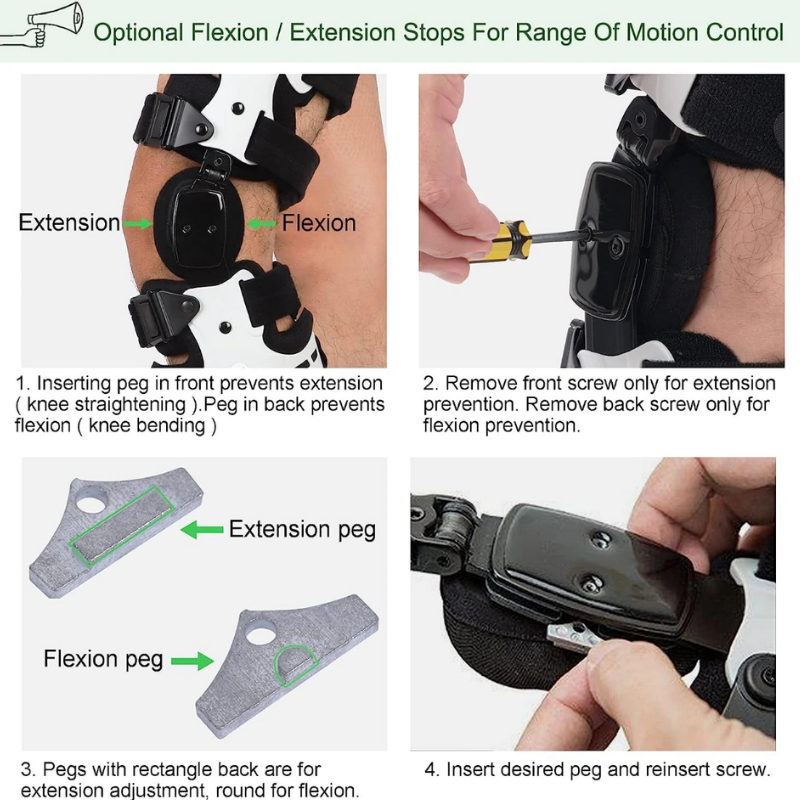 Optional Flexion / Extension Stops For Range Of Motion Control

Extension

Flexion

1. Inserting peg in front prevents extension ( knee straightening ).Peg in back prevents flexion ( knee bending )

2. Remove front screw only for extension prevention. Remove back screw only for flexion prevention.

Extension peg

Flexion peg

3. Pegs with rectangle back are for extension adjustment, round for flexion.

4. Insert desired peg and reinsert screw.