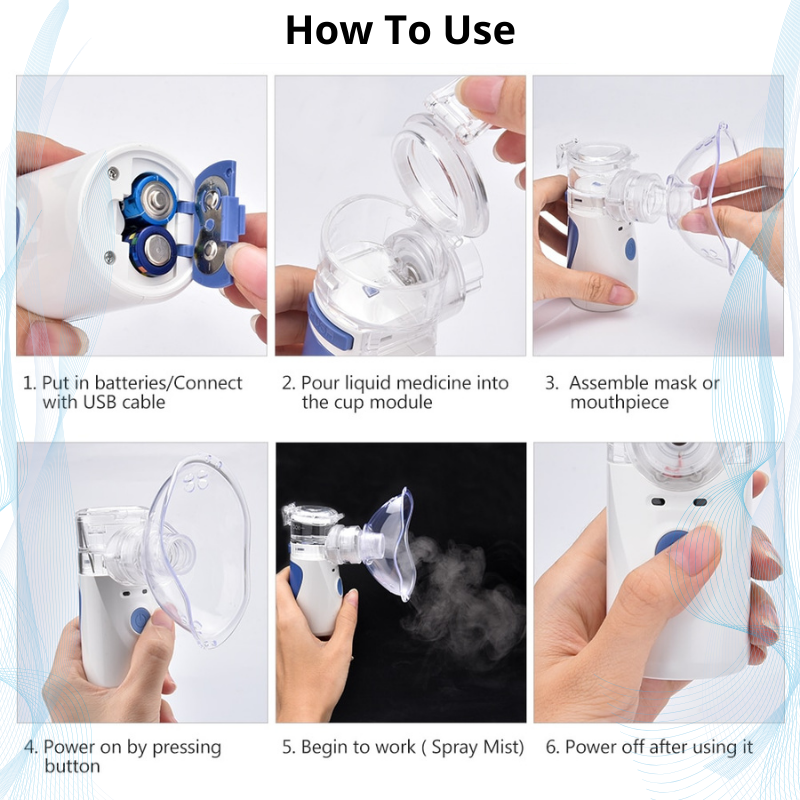 How To Use

1. Put in batteries/Connect with USB cable

2. Pour liquid medicine into the cup module

3. Assemble mask or mouthpiece

4. Power on by pressing button

5. Begin to work ( Spray Mist)

6. Power off after using it